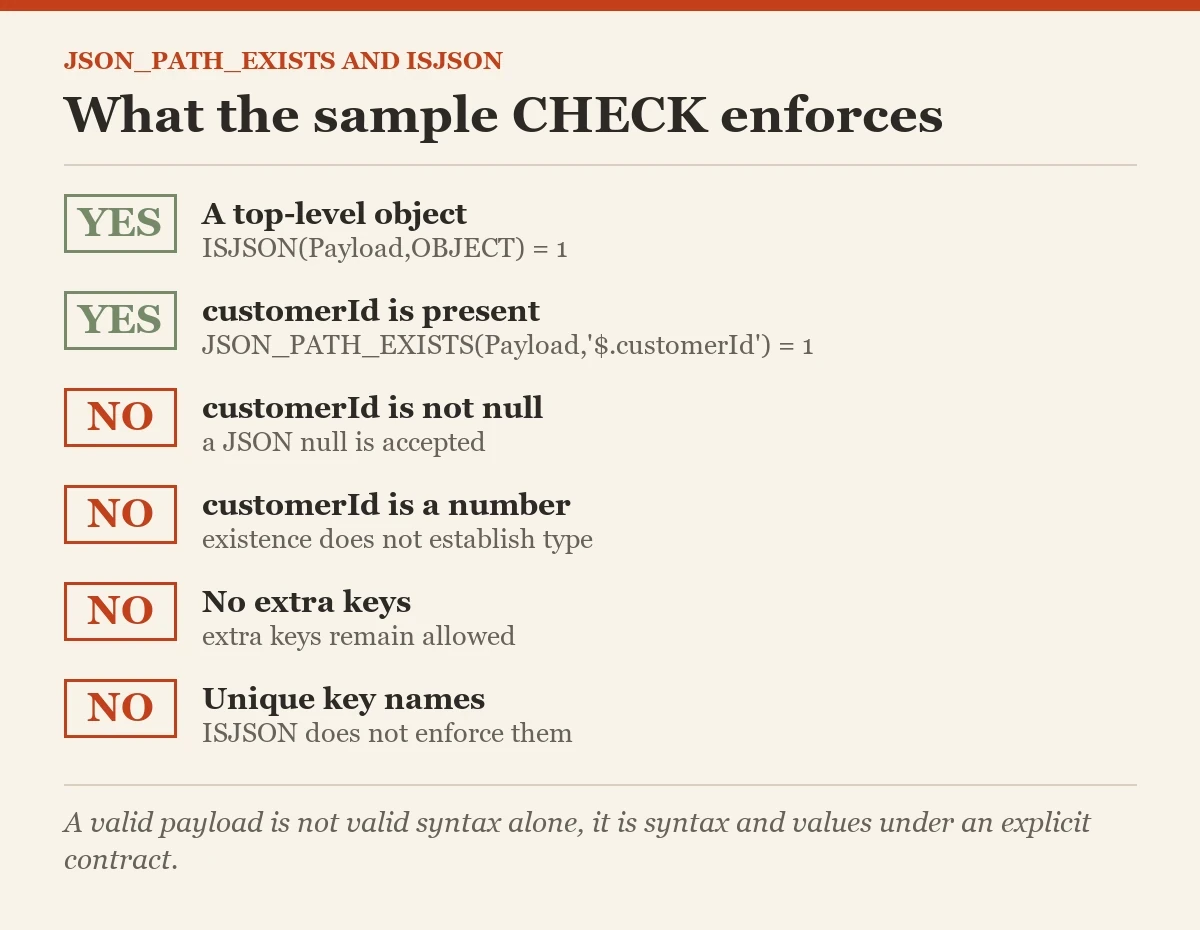 JSON_PATH_EXISTS AND ISJSON

What the sample CHECK enforces

YES
A top-level object
ISJSON(Payload,OBJECT) = 1

YES
customerId is present
JSON_PATH_EXISTS(Payload,'$.customerId') = 1

NO
customerId is not null
a JSON null is accepted

NO
customerId is a number
existence does not establish type

NO
No extra keys
extra keys remain allowed

NO
Unique key names
ISJSON does not enforce them

A valid payload is not valid syntax alone, it is syntax and values under an explicit contract.