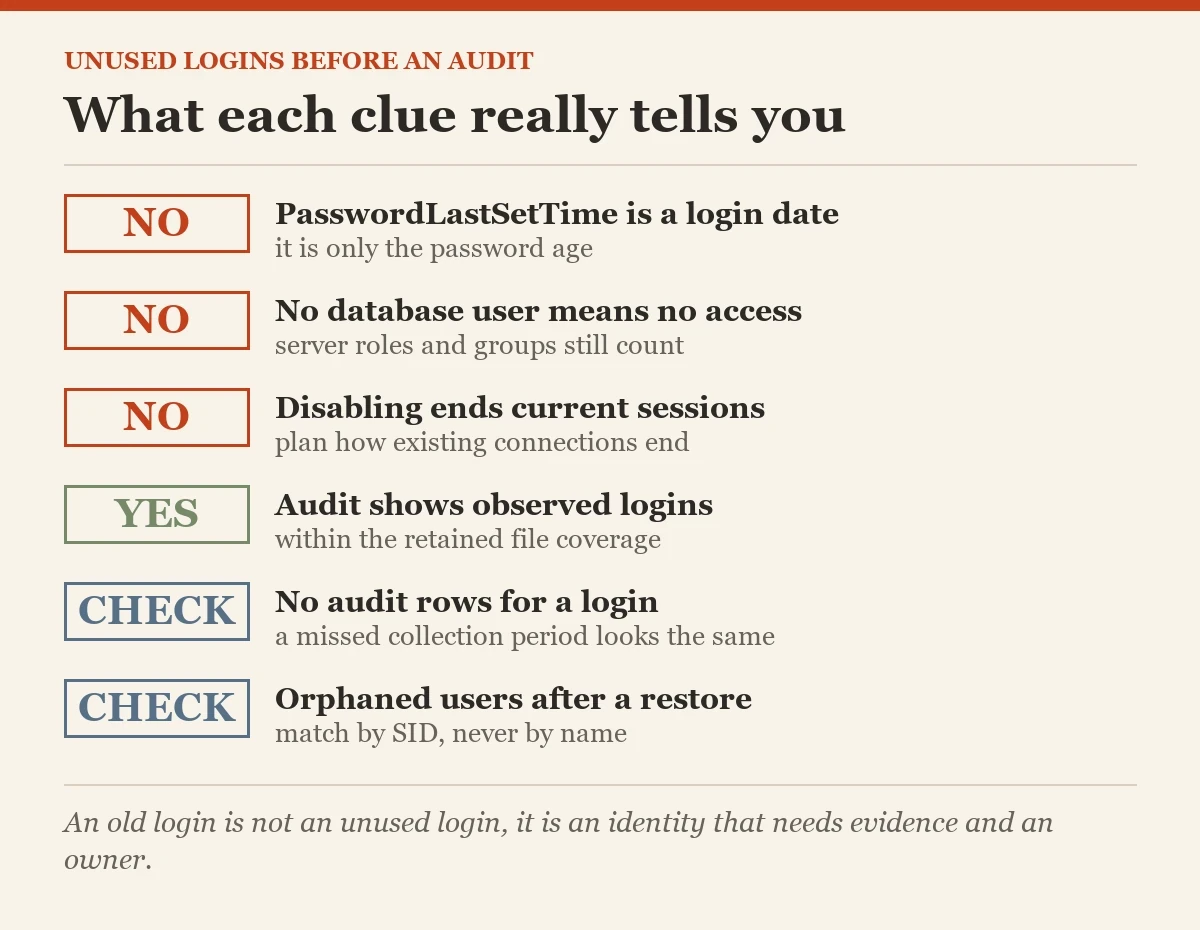 UNUSED LOGINS BEFORE AN AUDIT

What each clue really tells you

NO

PasswordLastSetTime is a login date
it is only the password age

NO

No database user means no access
server roles and groups still count

NO

Disabling ends current sessions
plan how existing connections end

YES

Audit shows observed logins
within the retained file coverage

CHECK

No audit rows for a login
a missed collection period looks the same

CHECK

Orphaned users after a restore
match by SID, never by name

An old login is not an unused login, it is an identity that needs evidence and an owner.